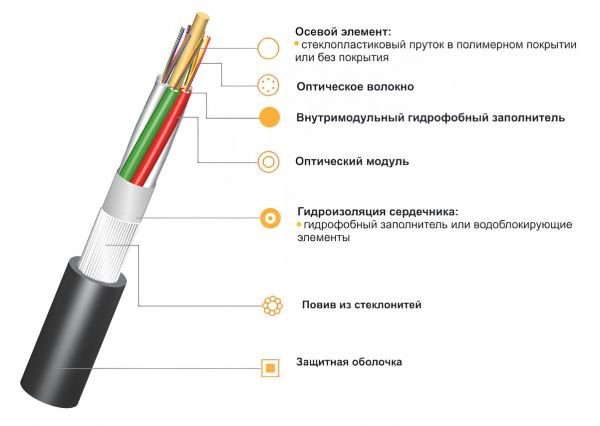 Осевой элемент:
• стеклопластиковый пруток в полимерном покрытии или без покрытия

Оптическое волокно

Внутримодульный гидрофобный заполнитель

Оптический модуль

Гидроизоляция сердечника:
• гидрофобный заполнитель или водоблокирующие элементы

Повив из стеклонитей

Защитная оболочка