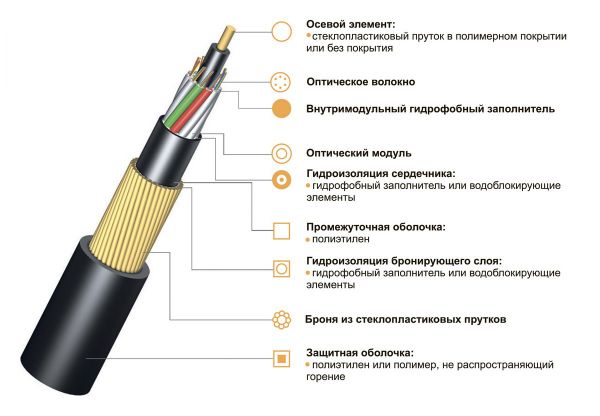 Осевой элемент:
• стеклопластиковый пруток в полимерном покрытии или без покрытия

Оптическое волокно

Внутримодульный гидрофобный заполнитель

Оптический модуль

Гидроизоляция сердечника:
• гидрофобный заполнитель или водоблокирующие элементы

Промежуточная оболочка:
• полиэтилен

Гидроизоляция бронирующего слоя:
• гидрофобный заполнитель или водоблокирующие элементы

Броня из стеклопластиковых прутков

Защитная оболочка:
• полиэтилен или полимер, не распространяющий горение