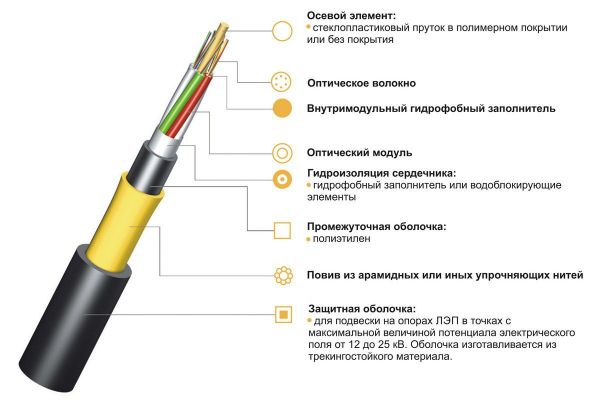 Осевой элемент:
• стеклопластиковый пруток в полимерном покрытии или без покрытия

Оптическое волокно

Внутримодульный гидрофобный заполнитель

Оптический модуль

Гидроизоляция сердечника:
• гидрофобный заполнитель или водоблокирующие элементы

Промежуточная оболочка:
• полиэтилен

Повив из арамидных или иных упрочняющих нитей

Защитная оболочка:
• для подвески на опорах ЛЭП в точках с максимальной величиной потенциала электрического поля от 12 до 25 кВ. Оболочка изготавливается из трекингостойкого материала.