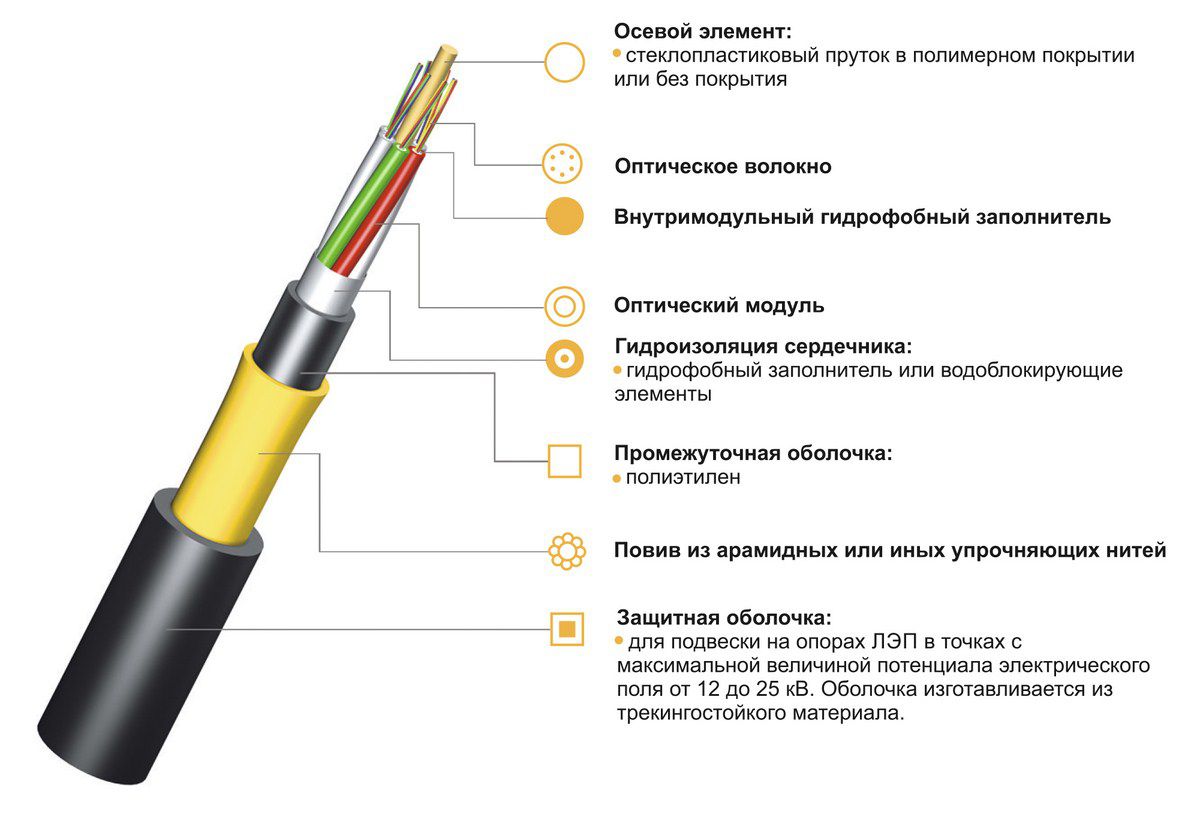 Осевой элемент:
• стеклопластиковый пруток в полимерном покрытии или без покрытия

Оптическое волокно

Внутримодульный гидрофобный заполнитель

Оптический модуль

Гидроизоляция сердечника:
• гидрофобный заполнитель или водоблокирующие элементы

Промежуточная оболочка:
• полиэтилен

Повив из арамидных или иных упрочняющих нитей

Защитная оболочка:
• для подвески на опорах ЛЭП в точках с максимальной величиной потенциала электрического поля от 12 до 25 кВ. Оболочка изготавливается из трекингостойкого материала.